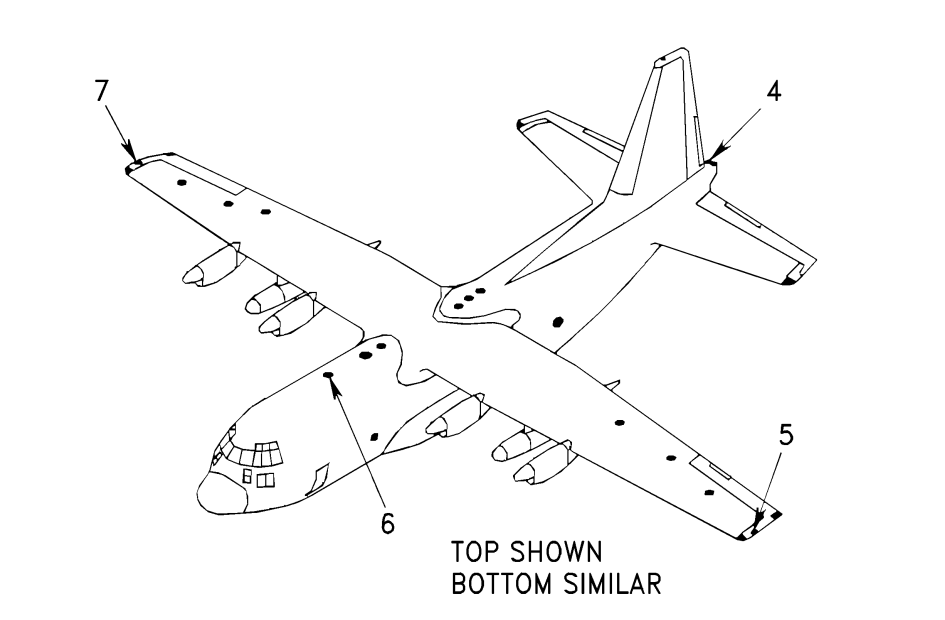 7

4

5

6

TOP SHOWN
BOTTOM SIMILAR