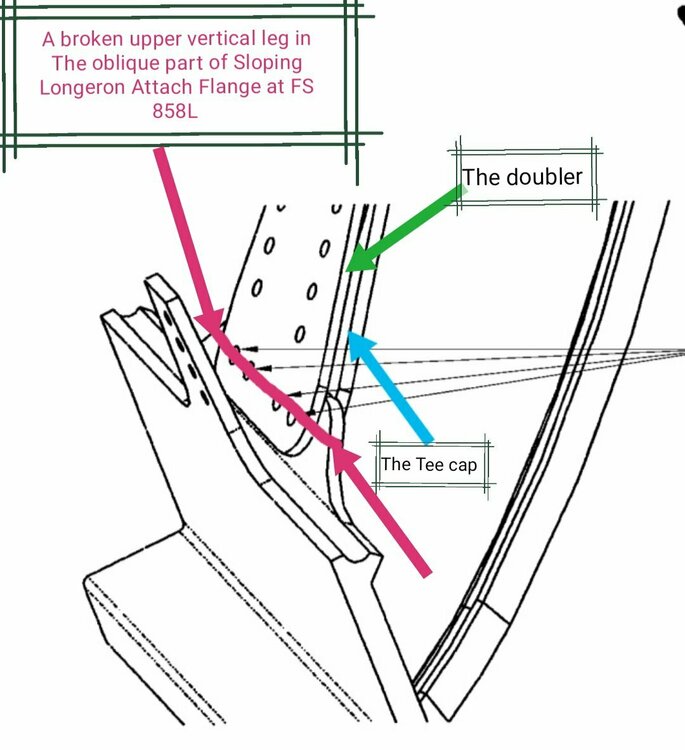 A broken upper vertical leg in The oblique part of Sloping Longeron Attach Flange at FS 858L

The doubler

The Tee cap